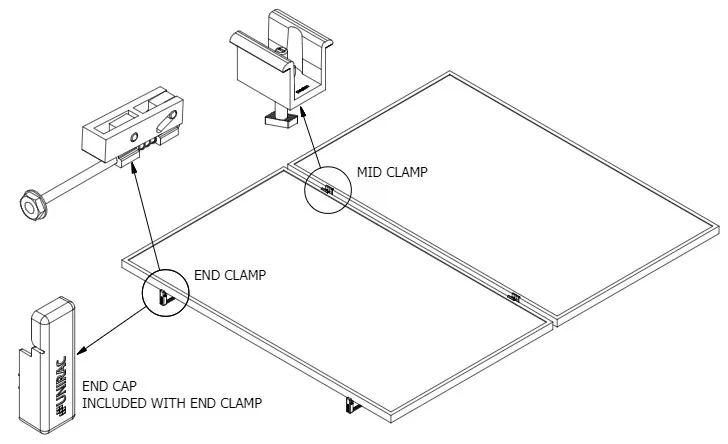 MID CLAMP

END CLAMP

UNIRAC

END CAP
INCLUDED WITH END CLAMP