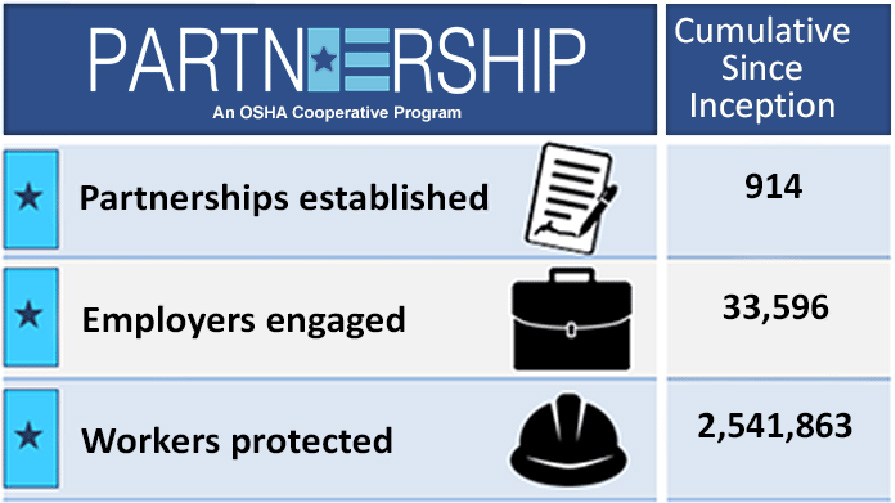 | PARTNERSHIP An OSHA Cooperative Program | Cumulative Since Inception |
|---|---|
| Partnerships established | 914 |
| Employers engaged | 33,596 |
| Workers protected | 2,541,863 |