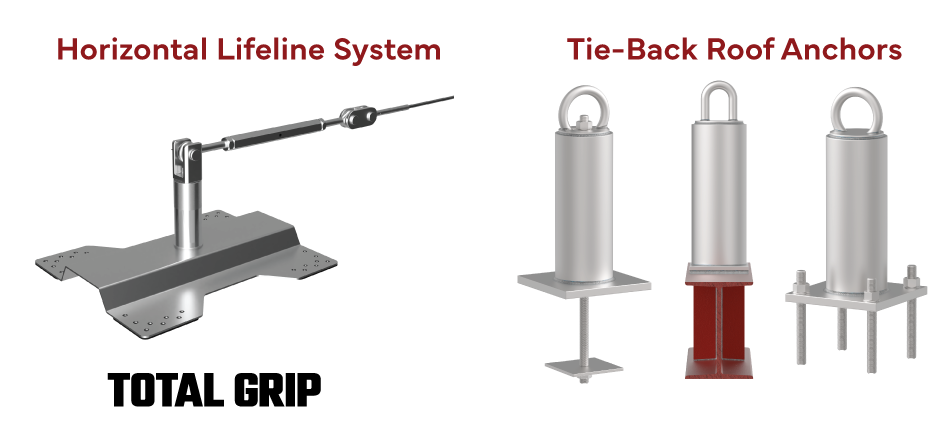 Horizontal Lifeline System

TOTAL GRIP

Tie-Back Roof Anchors